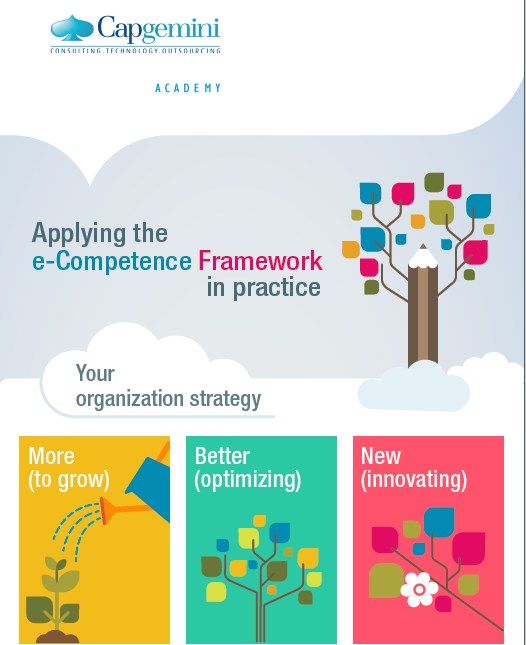 Capgemini
CONSULTING.TECHNOLOGY.OUTSOURCING

ACADEMY

Applying the e-Competence Framework in practice

Your organization strategy

More (to grow)

Better (optimizing)

New (innovating)